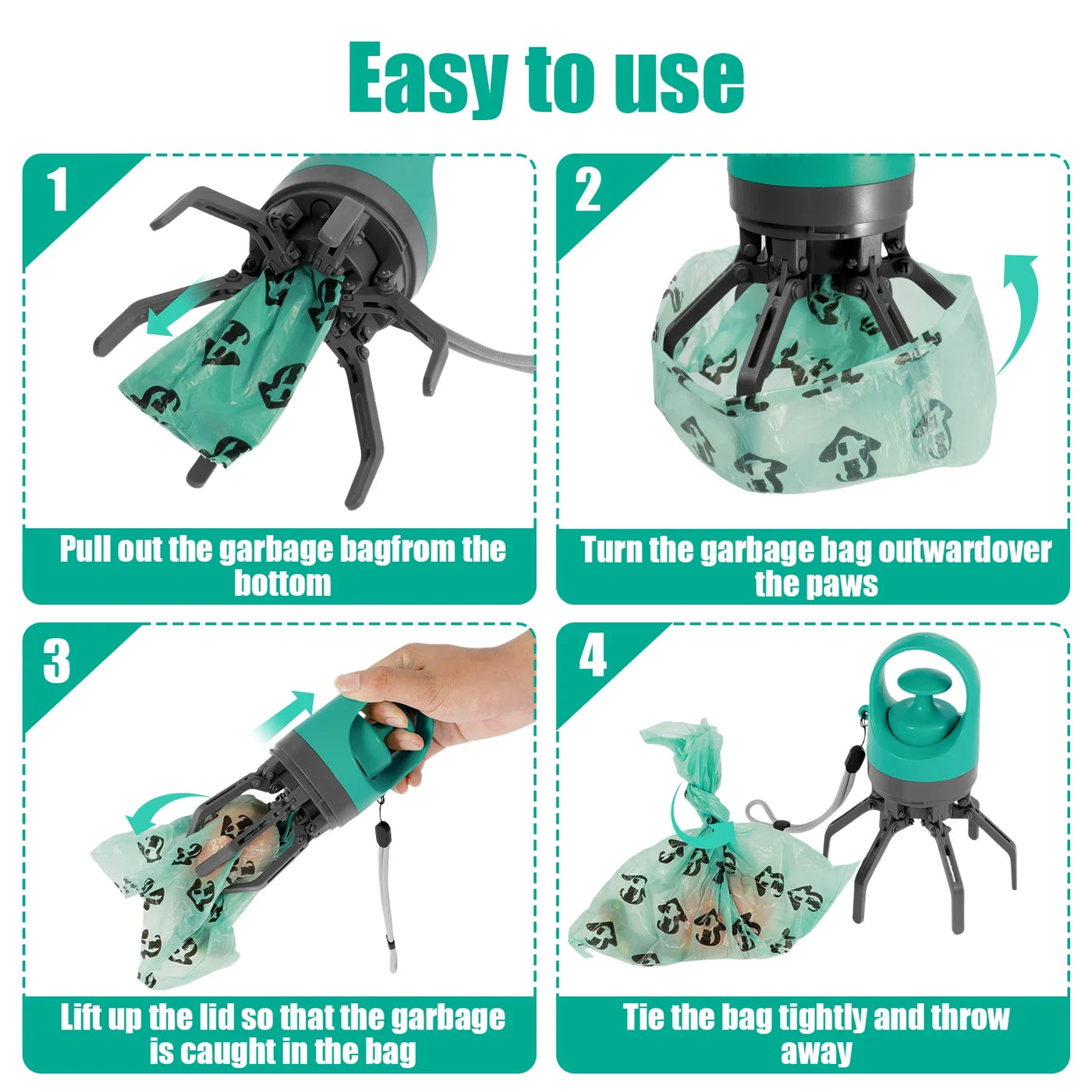 Easy to use

1

Pull out the garbage bagfrom the bottom

2

Turn the garbage bag outwardover the paws

3

Lift up the lid so that the garbage is caught in the bag

4

Tie the bag tightly and throw away