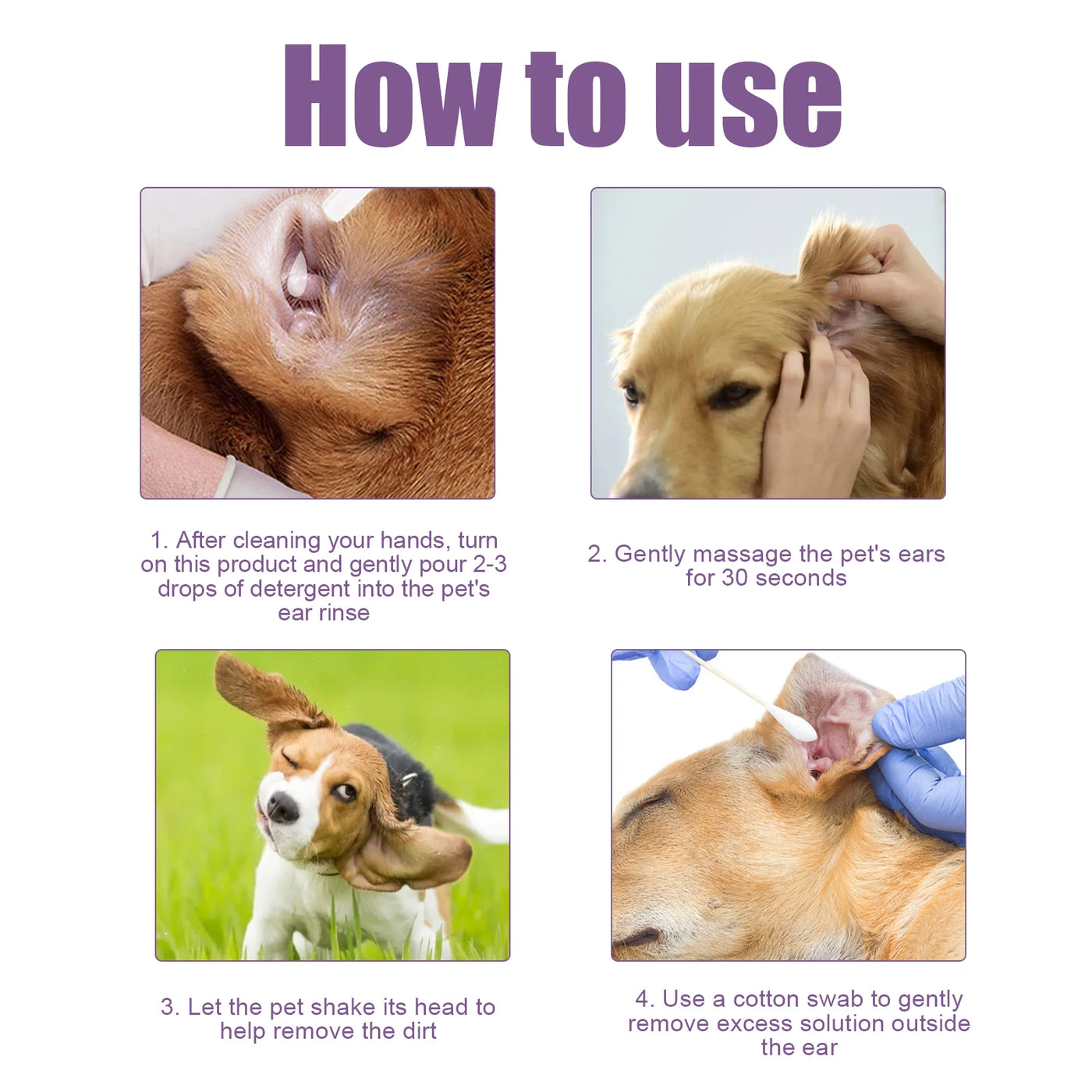 How to use

1. After cleaning your hands, turn on this product and gently pour 2-3 drops of detergent into the pet's ear rinse

2. Gently massage the pet's ears for 30 seconds

3. Let the pet shake its head to help remove the dirt

4. Use a cotton swab to gently remove excess solution outside the ear